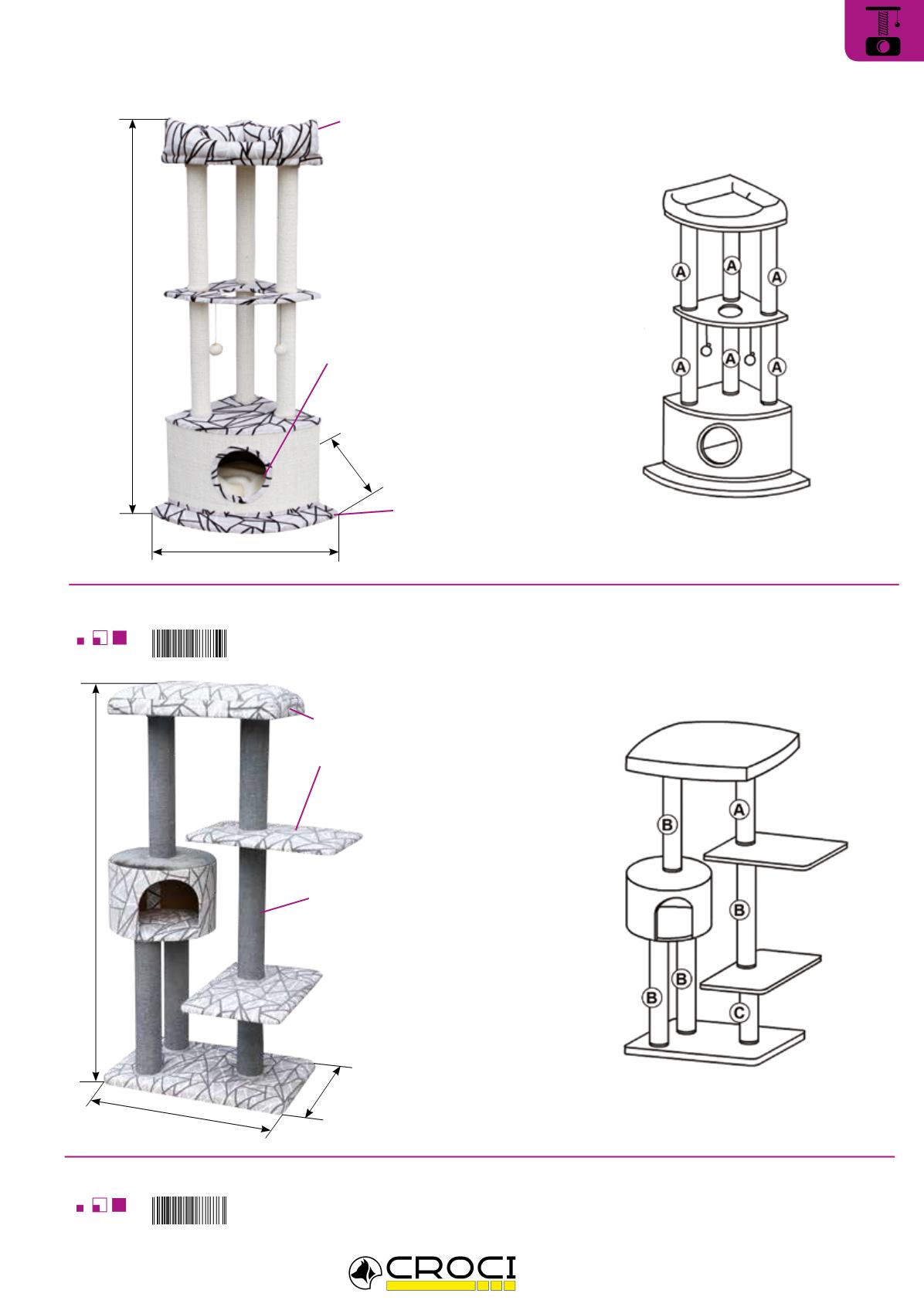 A A A
A A A

B A
B
B B
C

CROCI