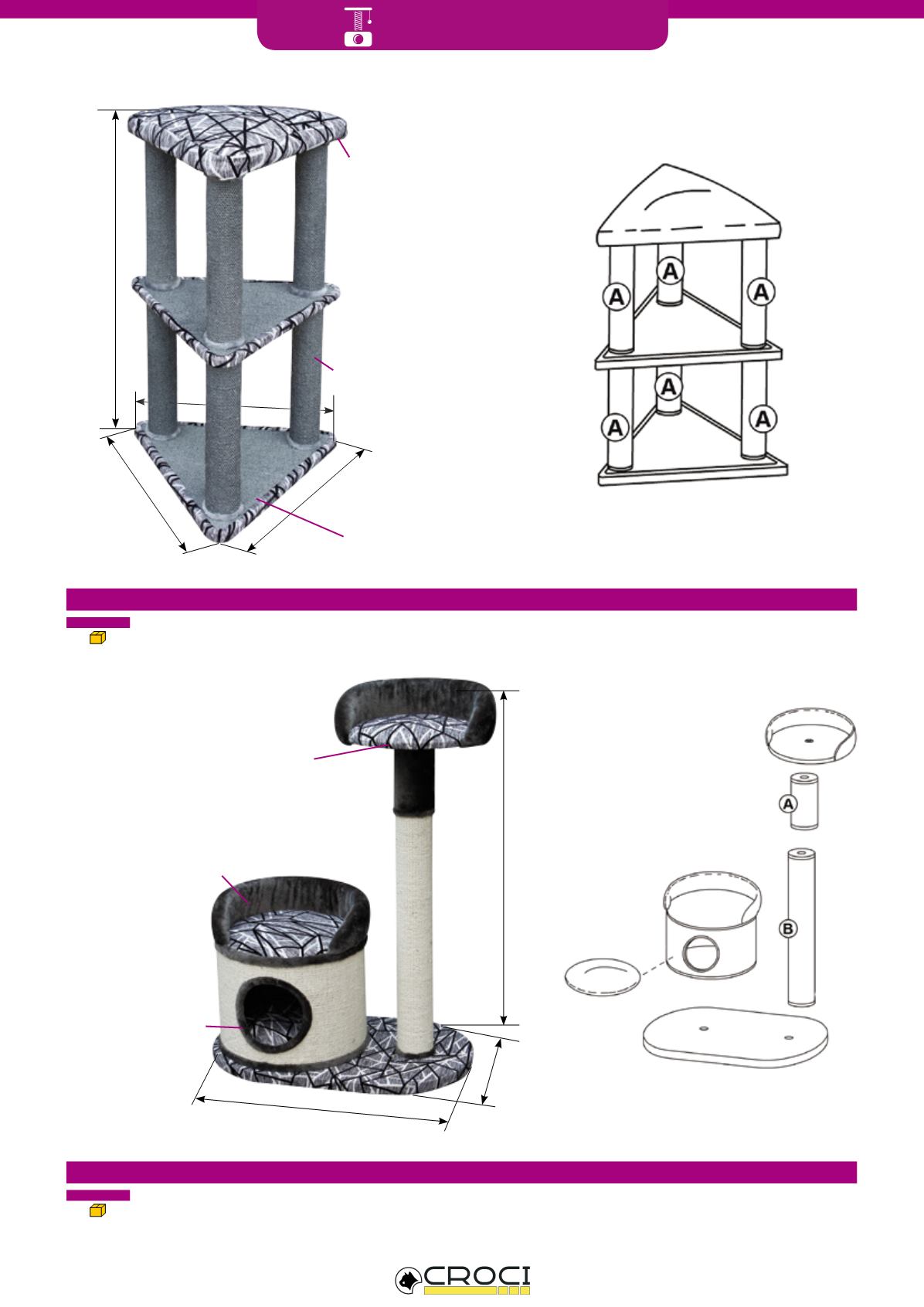 A

A

A

A

A

A

A

B

CROCI