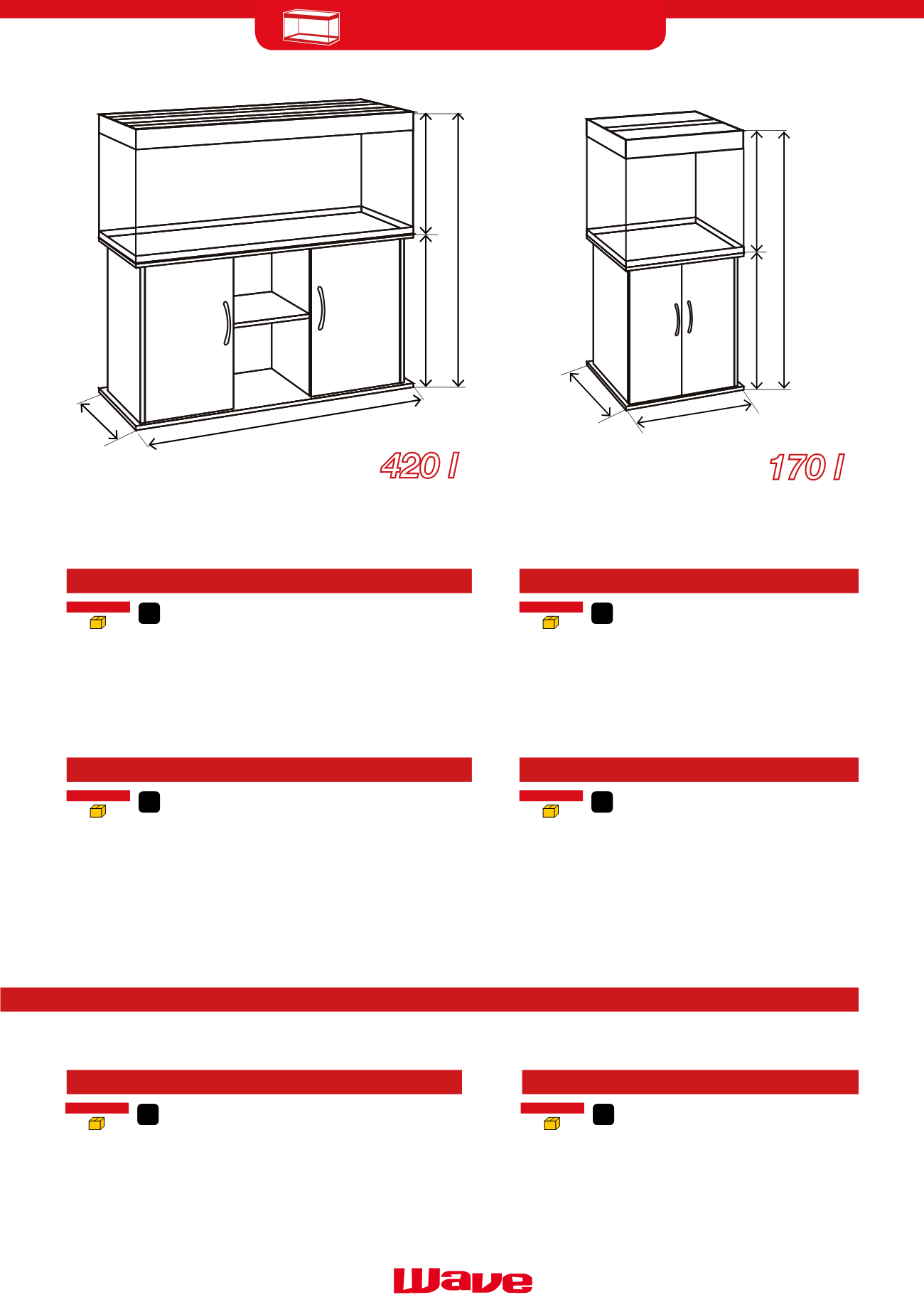 420 l

170 l

Wave