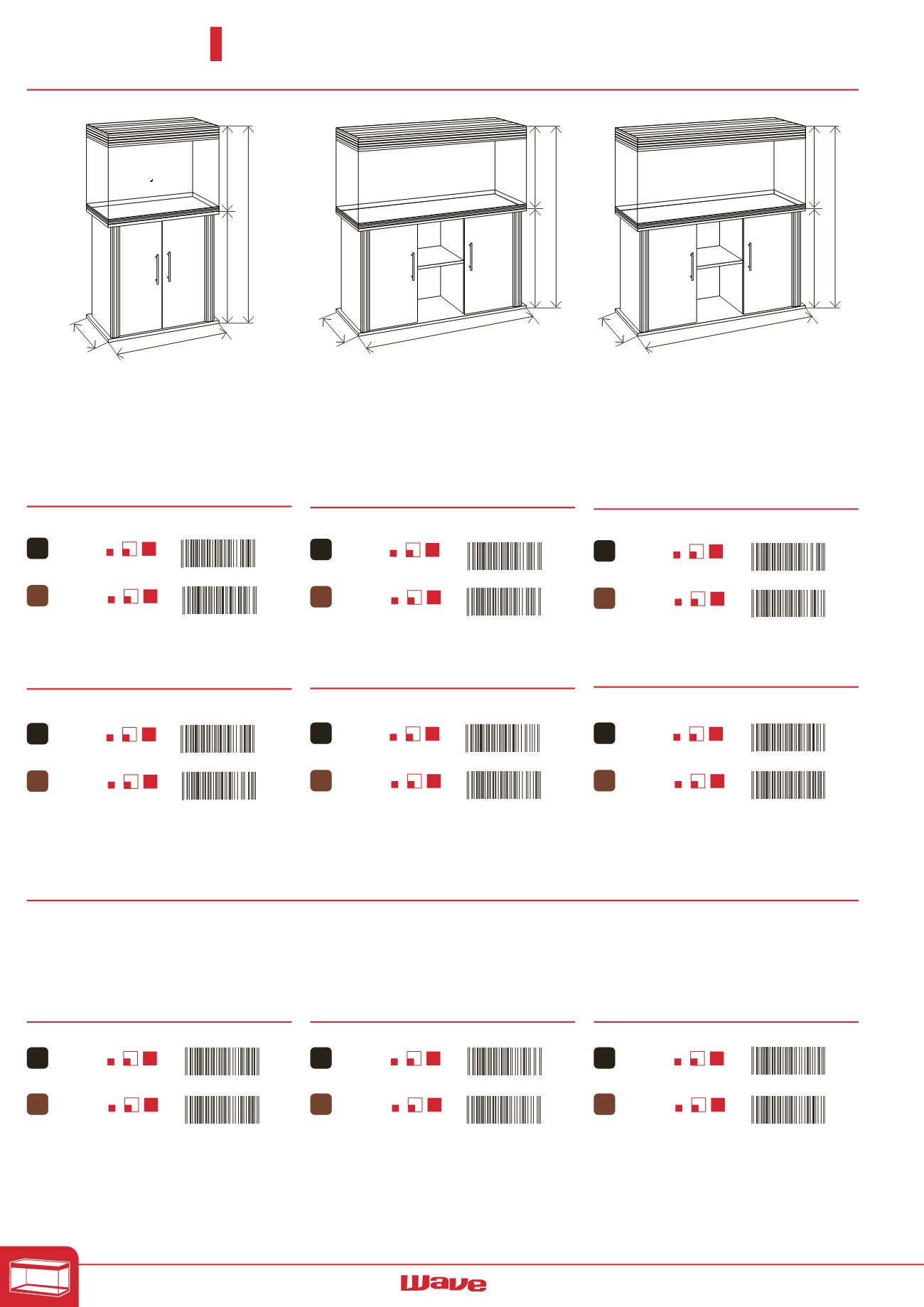 Wave