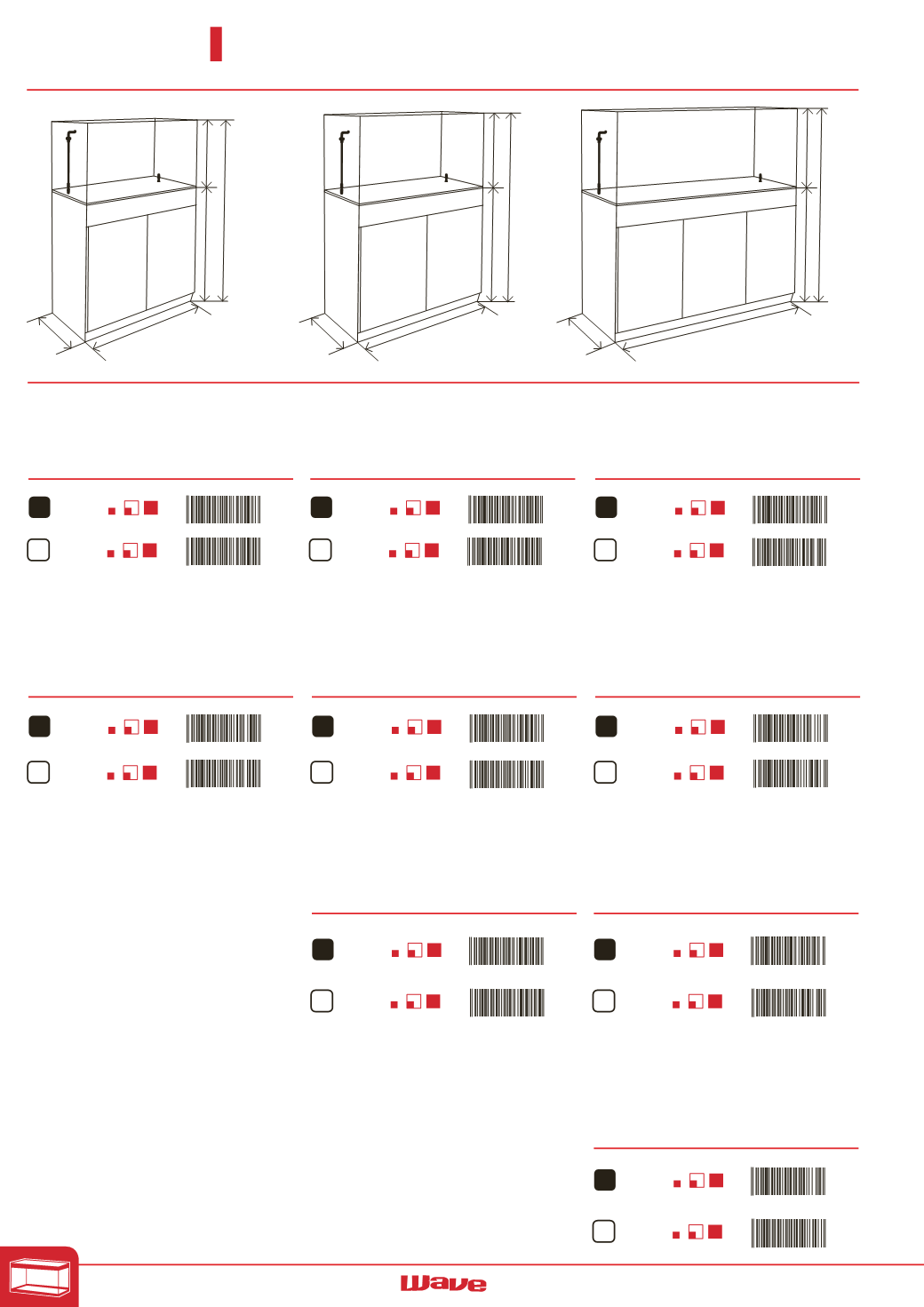 Wave